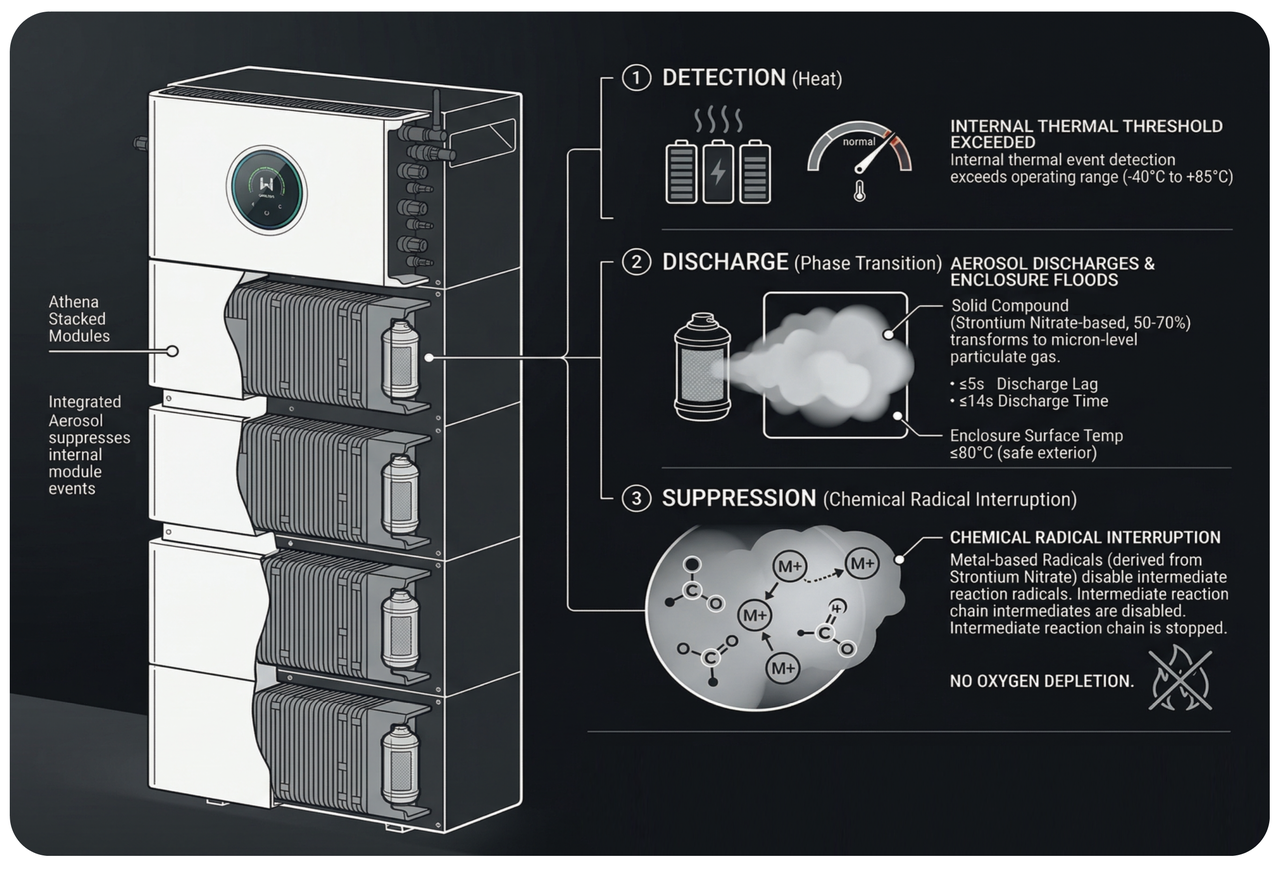 Athena Stacked Modules

Integrated Aerosol suppresses internal module events

① DETECTION (Heat)

normal

INTERNAL THERMAL THRESHOLD EXCEEDED
Internal thermal event detection exceeds operating range (-40°C to +85°C)

② DISCHARGE (Phase Transition)

AEROSOL DISCHARGES & ENCLOSURE FLOODS

Solid Compound (Strontium Nitrate-based, 50-70%) transforms to micron-level particulate gas.

• ≤5s Discharge Lag
• ≤14s Discharge Time

Enclosure Surface Temp ≤80°C (safe exterior)

③ SUPPRESSION (Chemical Radical Interruption)

M+
M+
M+
M+
C
C
C

CHEMICAL RADICAL INTERRUPTION
Metal-based Radicals (derived from Strontium Nitrate) disable intermediate reaction radicals. Intermediate reaction chain intermediates are disabled. Intermediate reaction chain is stopped.

NO OXYGEN DEPLETION.